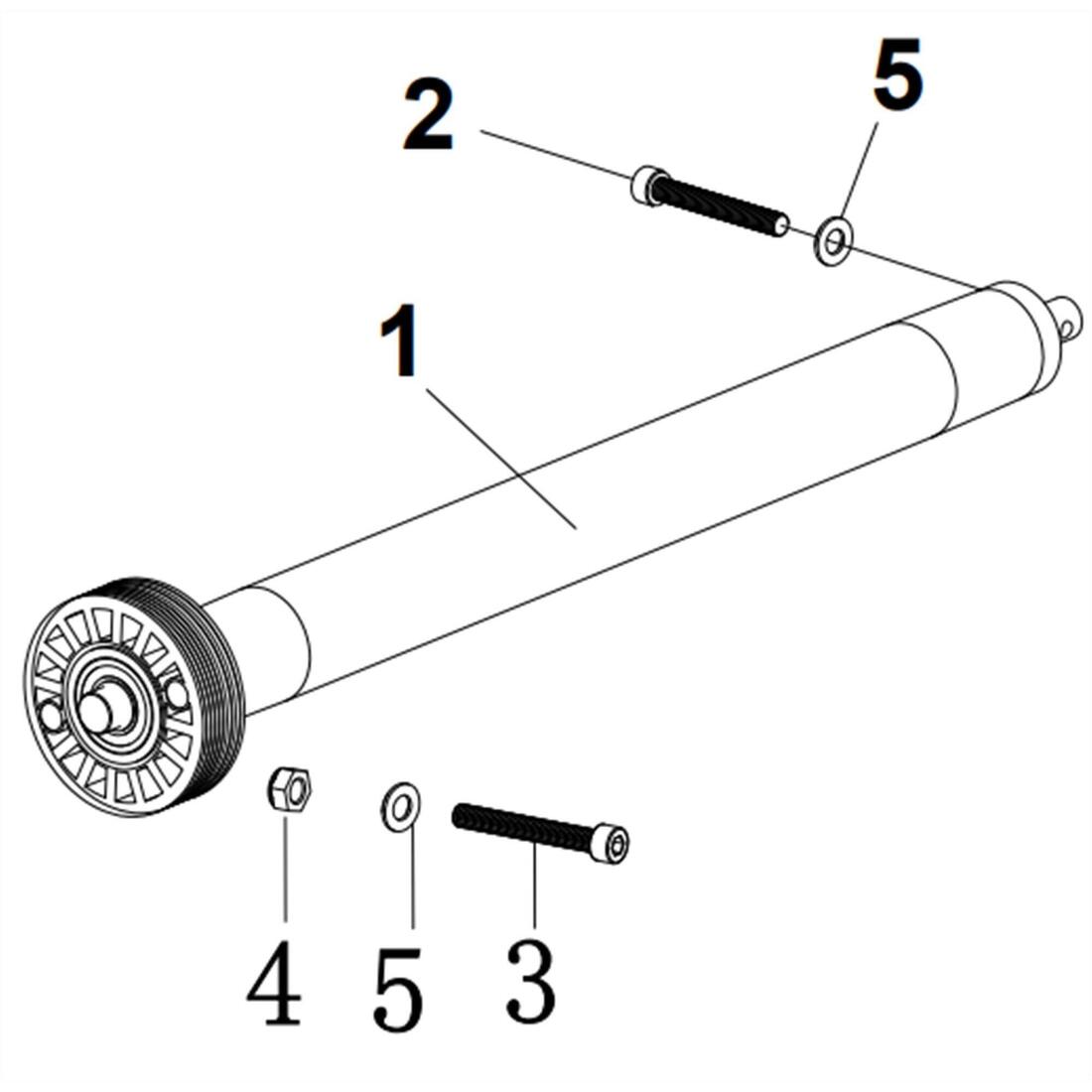 2
5
1
4
5
3