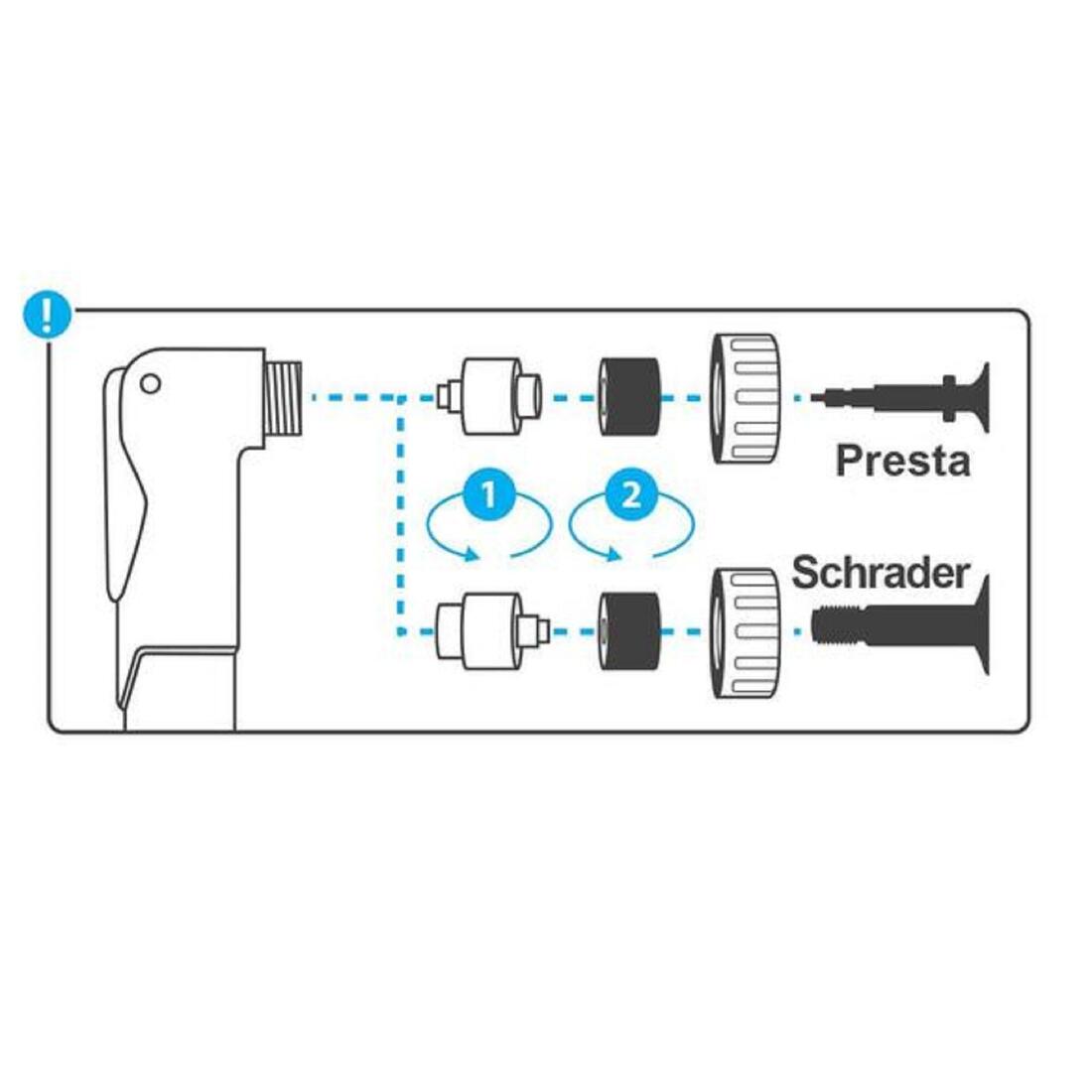 !

Presta

1

2

Schrader