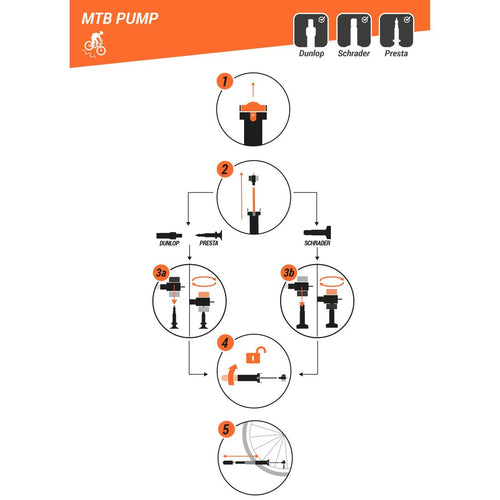 MTB PUMP

Dunlop Schrader Presta

1

2

DUNLOP PRESTA

SCHRADER

3a

3b

4

5